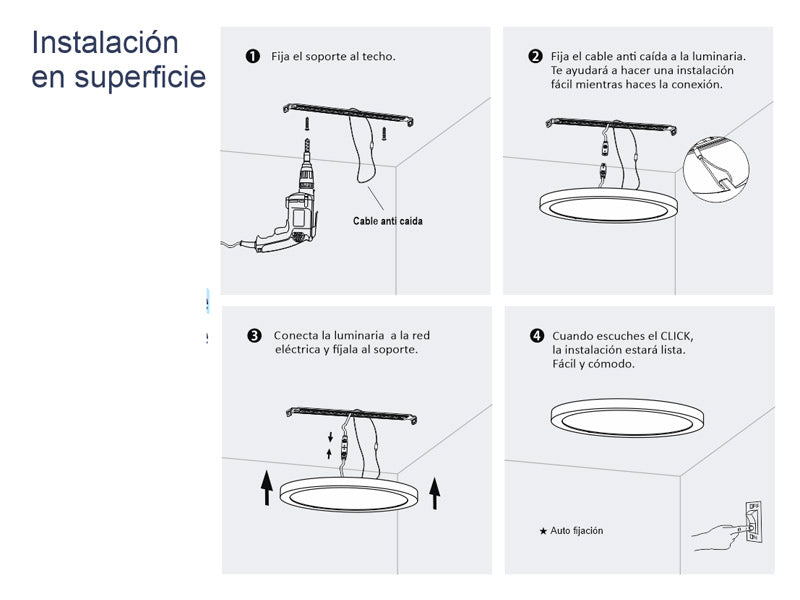 Instalación en superficie

❶ Fija el soporte al techo.

Cable anti caída

❷ Fija el cable anti caída a la luminaria. Te ayudará a hacer una instalación fácil mientras haces la conexión.

❸ Conecta la luminaria a la red eléctrica y fíjala al soporte.

❹ Cuando escuches el CLICK, la instalación estará lista. Fácil y cómodo.

★ Auto fijación