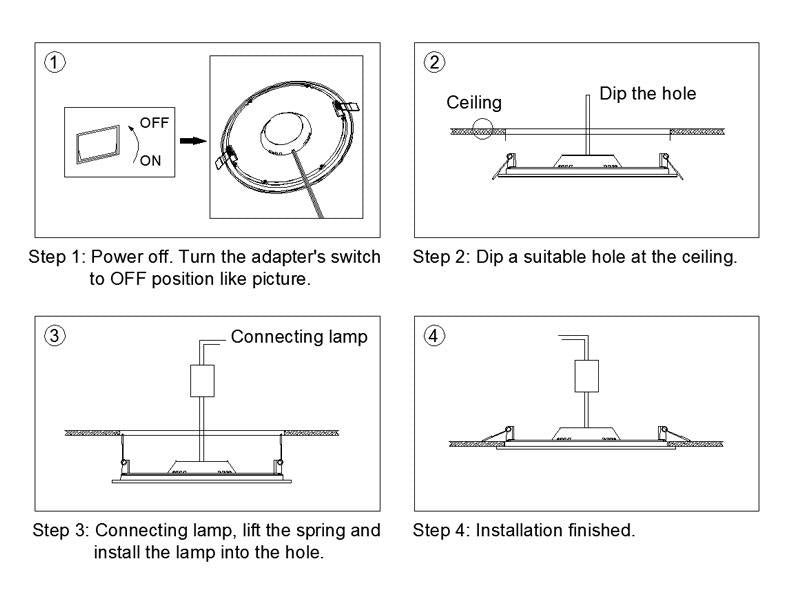 ①

OFF

ON

Step 1: Power off. Turn the adapter's switch to OFF position like picture.

②

Ceiling

Dip the hole

Step 2: Dip a suitable hole at the ceiling.

③

Connecting lamp

Step 3: Connecting lamp, lift the spring and install the lamp into the hole.

④

Step 4: Installation finished.