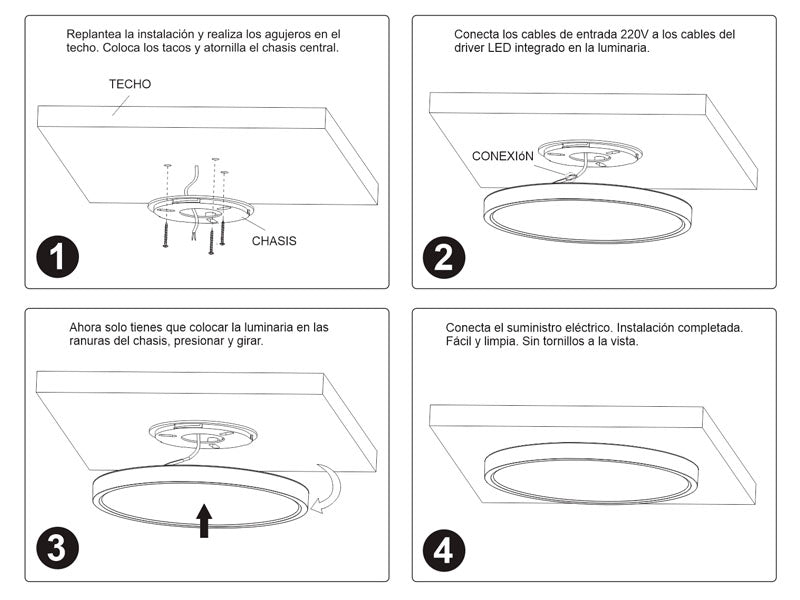 Replantea la instalación y realiza los agujeros en el techo. Coloca los tacos y atornilla el chasis central.

TECHO

CHASIS

1

Conecta los cables de entrada 220V a los cables del driver LED integrado en la luminaria.

CONEXIóN

2

Ahora solo tienes que colocar la luminaria en las ranuras del chasis, presionar y girar.

3

Conecta el suministro eléctrico. Instalación completada. Fácil y limpia. Sin tornillos a la vista.

4