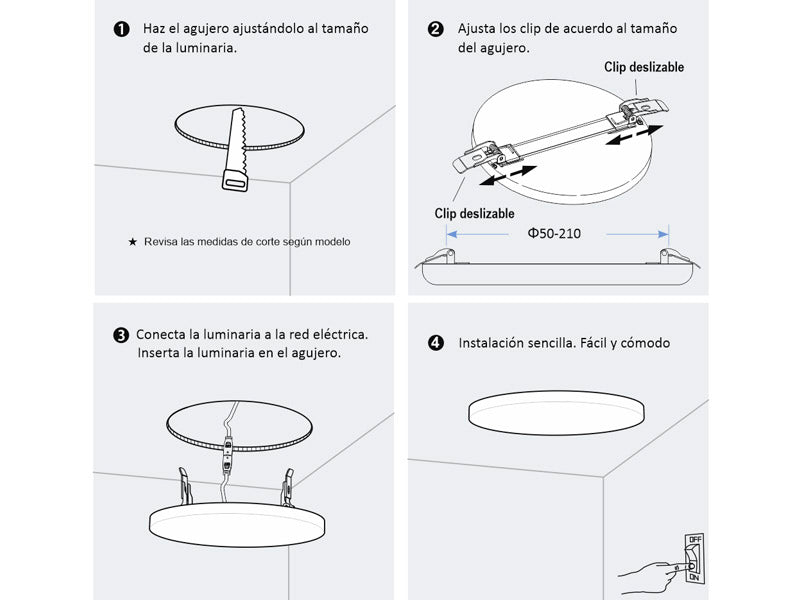 ❶ Haz el agujero ajustándolo al tamaño de la luminaria.

★ Revisa las medidas de corte según modelo

❷ Ajusta los clip de acuerdo al tamaño del agujero.

Clip deslizable

Clip deslizable

Φ50-210

❸ Conecta la luminaria a la red eléctrica. Inserta la luminaria en el agujero.

❹ Instalación sencilla. Fácil y cómodo

OFF

ON