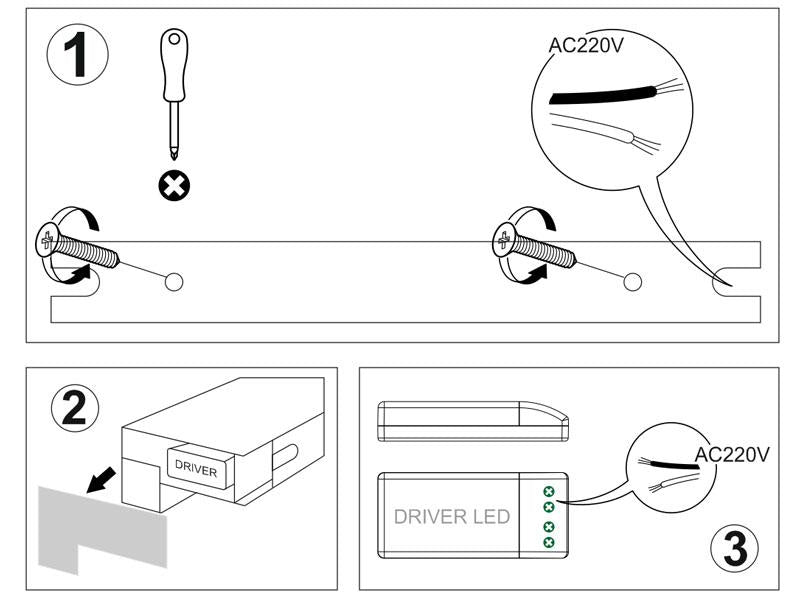 1

AC220V

2

DRIVER

DRIVER LED

AC220V

3