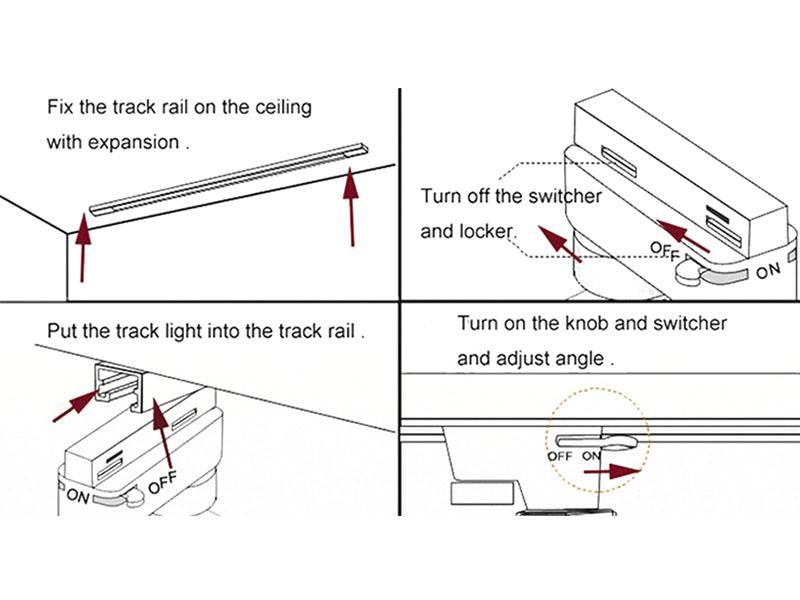 Fix the track rail on the ceiling with expansion .

Turn off the switcher and locker.

OFF

ON

Put the track light into the track rail .

ON

OFF

Turn on the knob and switcher and adjust angle .

OFF ON