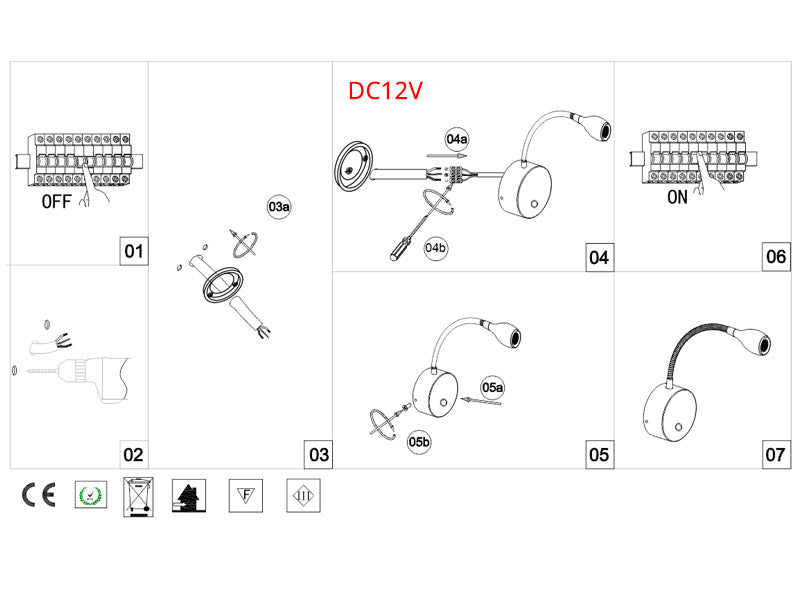 OFF

01

02

03a

03

DC12V

04a

04b

04

05a

05b

05

ON

06

07

CE

F

III