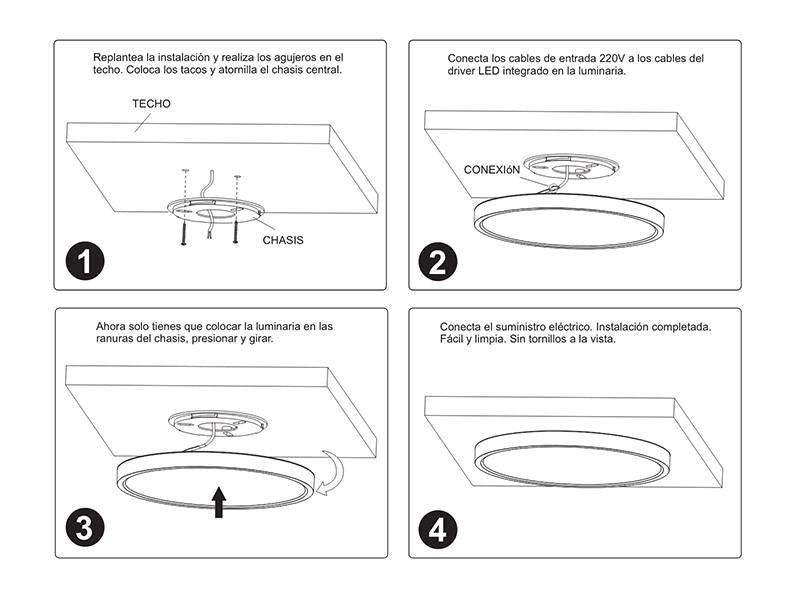 Replantea la instalación y realiza los agujeros en el techo. Coloca los tacos y atornilla el chasis central.

TECHO

CHASIS

1

Conecta los cables de entrada 220V a los cables del driver LED integrado en la luminaria.

CONEXIóN

2

Ahora solo tienes que colocar la luminaria en las ranuras del chasis, presionar y girar.

3

Conecta el suministro eléctrico. Instalación completada. Fácil y limpia. Sin tornillos a la vista.

4