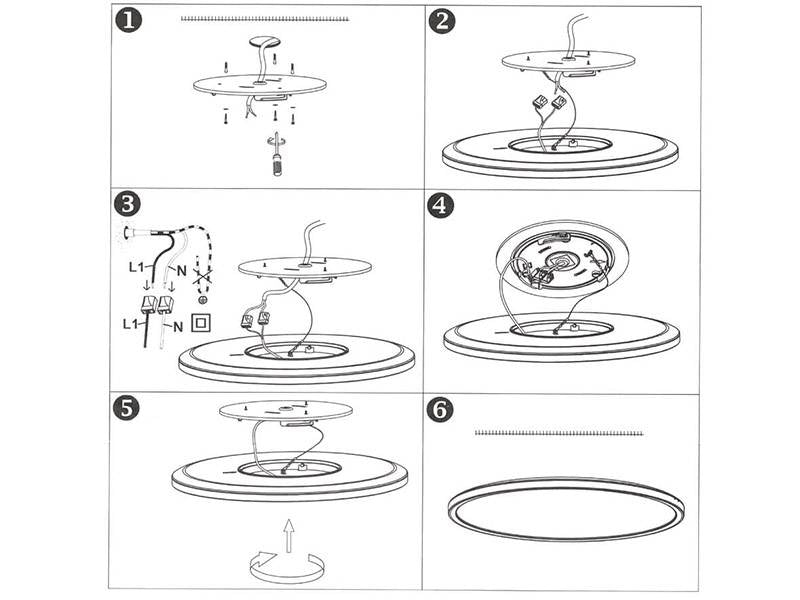 1

2

3

L1

N

L1

N

4

5

6