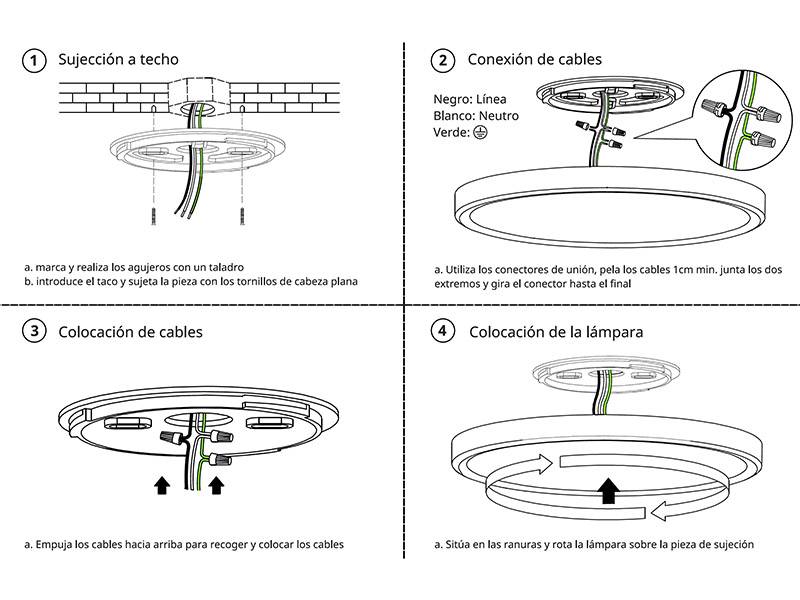 1 Sujección a techo

a. marca y realiza los agujeros con un taladro
b. introduce el taco y sujeta la pieza con los tornillos de cabeza plana

2 Conexión de cables

Negro: Línea
Blanco: Neutro
Verde: ⏚

a. Utiliza los conectores de unión, pela los cables 1cm min. junta los dos extremos y gira el conector hasta el final

3 Colocación de cables

a. Empuja los cables hacia arriba para recoger y colocar los cables

4 Colocación de la lámpara

a. Sitúa en las ranuras y rota la lámpara sobre la pieza de sujeción