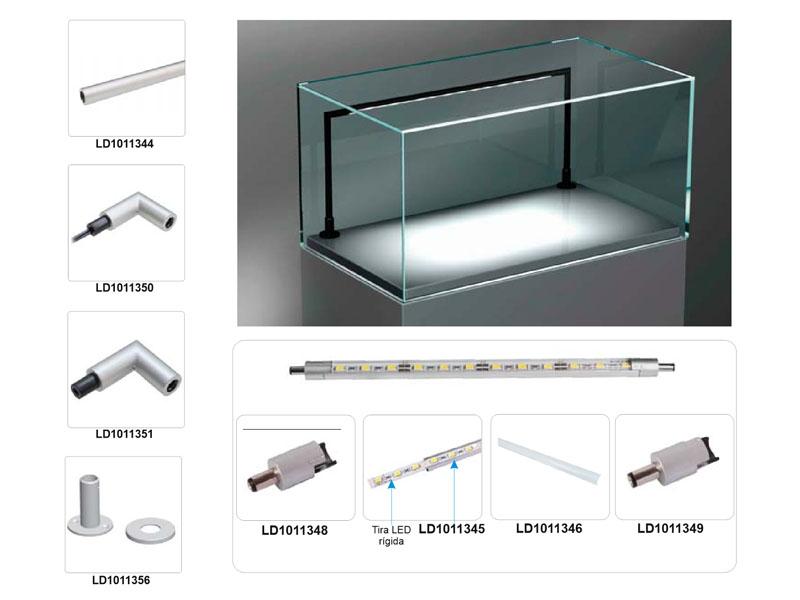 LD1011344

LD1011350

LD1011351

LD1011356

LD1011348

Tira LED rígida

LD1011345

LD1011346

LD1011349