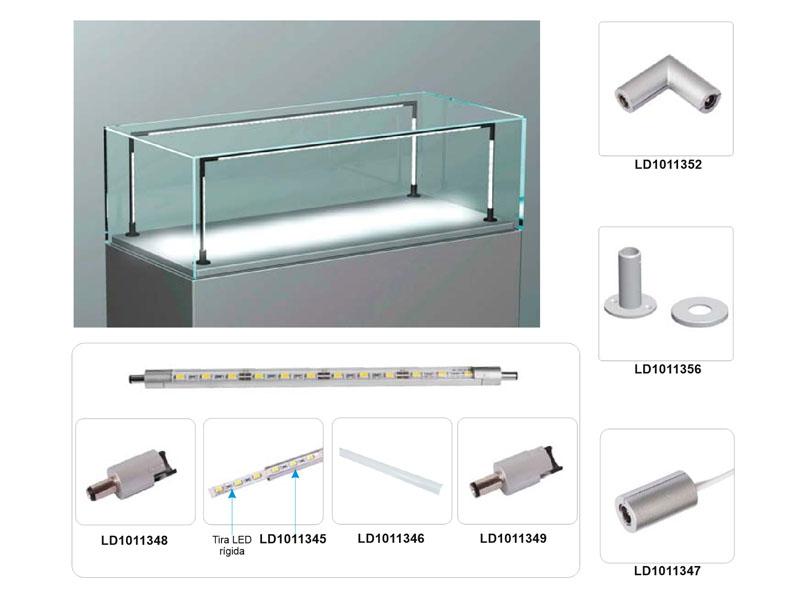 LD1011352

LD1011356

LD1011348

Tira LED rígida

LD1011345

LD1011346

LD1011349

LD1011347