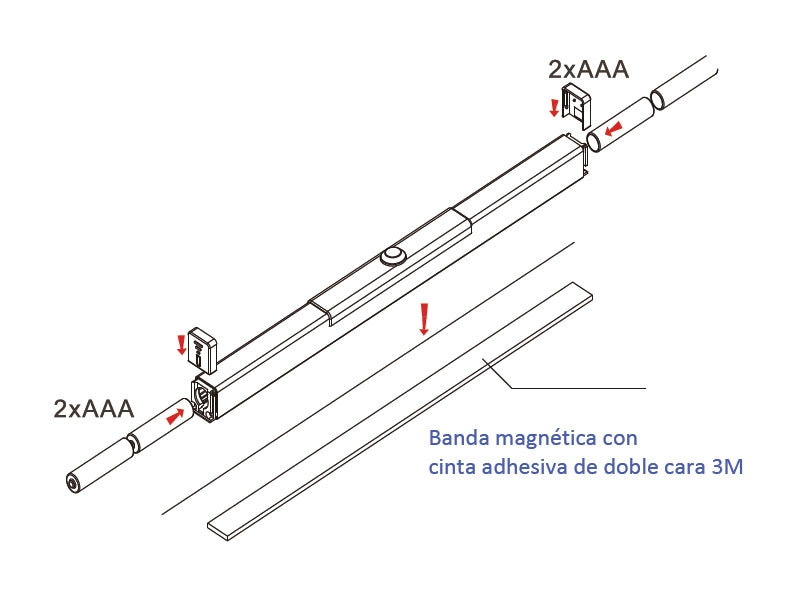 2xAAA

2xAAA

Banda magnética con cinta adhesiva de doble cara 3M