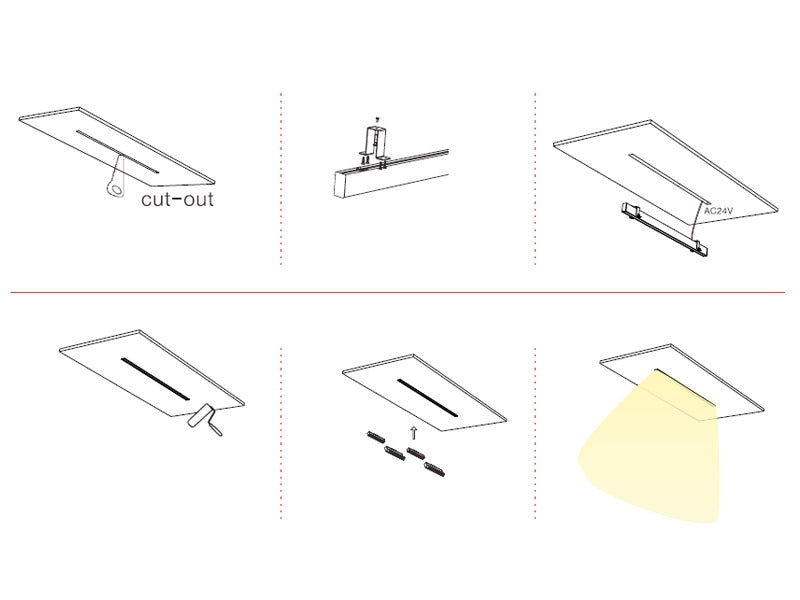 cut-out

AC24V