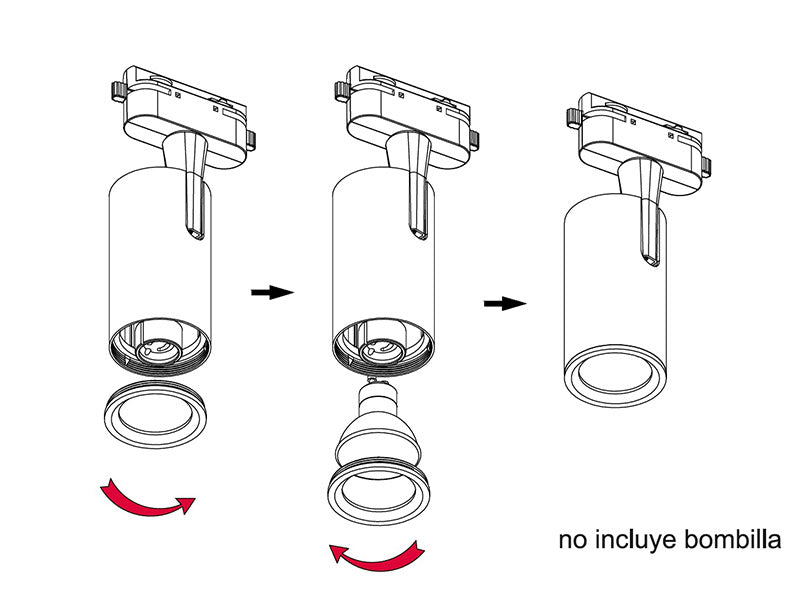 no incluye bombilla