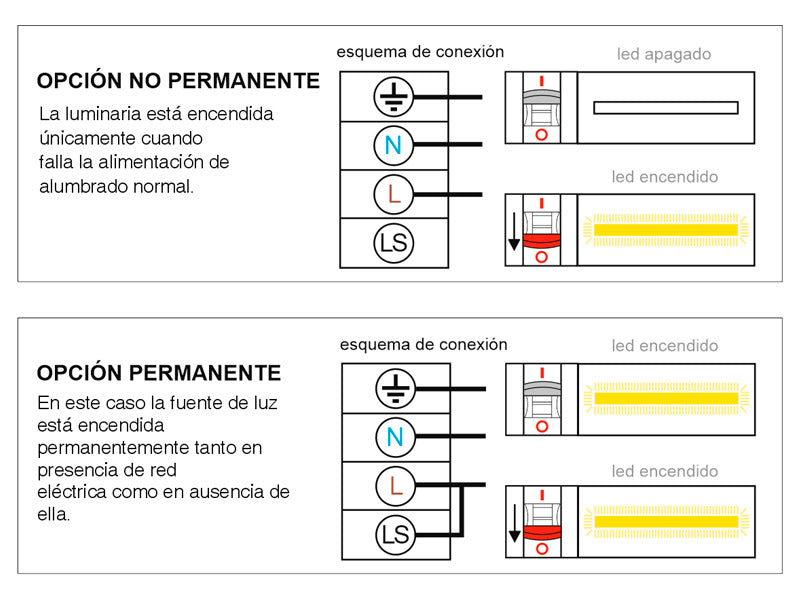 OPCIÓN NO PERMANENTE

La luminaria está encendida únicamente cuando falla la alimentación de alumbrado normal.

esquema de conexión

N

L

LS

led apagado

I

O

led encendido

I

O

OPCIÓN PERMANENTE

En este caso la fuente de luz está encendida permanentemente tanto en presencia de red eléctrica como en ausencia de ella.

esquema de conexión

N

L

LS

led encendido

I

O

led encendido

I

O