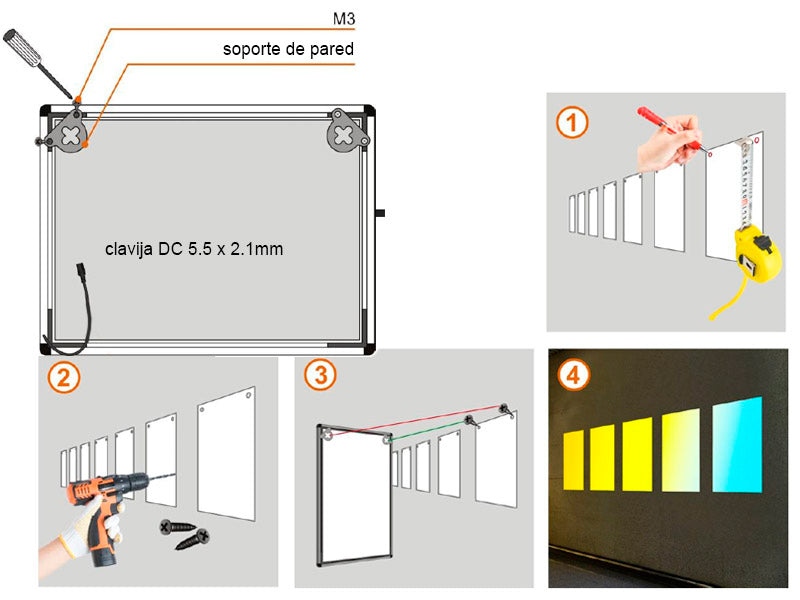 M3
soporte de pared
clavija DC 5.5 x 2.1mm
1
2
3
4