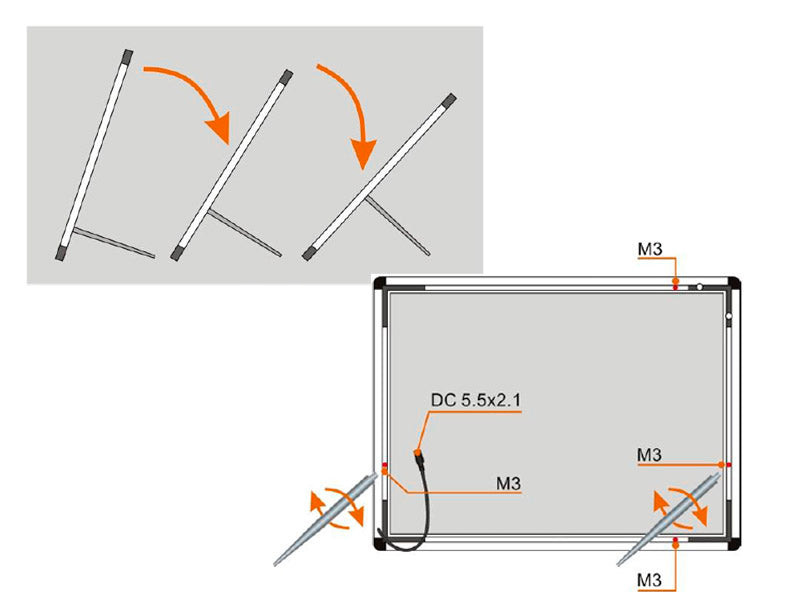 M3

DC 5.5x2.1

M3

M3

M3