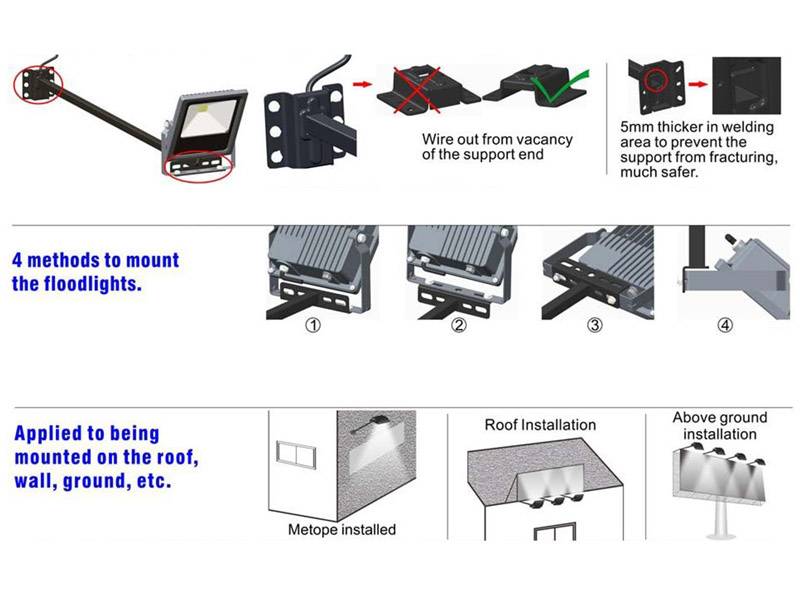 Wire out from vacancy of the support end

5mm thicker in welding area to prevent the support from fracturing, much safer.

4 methods to mount the floodlights.

①

②

③

④

Applied to being mounted on the roof, wall, ground, etc.

Metope installed

Roof Installation

Above ground installation