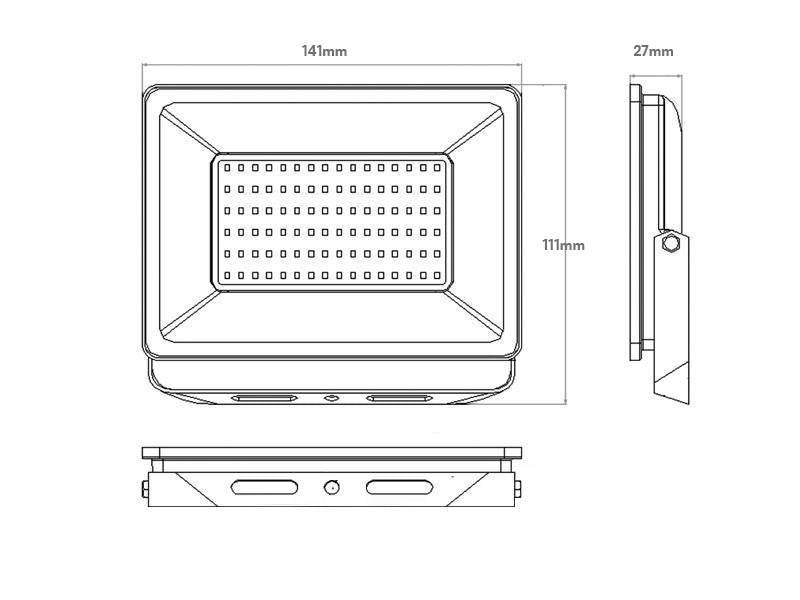 141mm

27mm

111mm