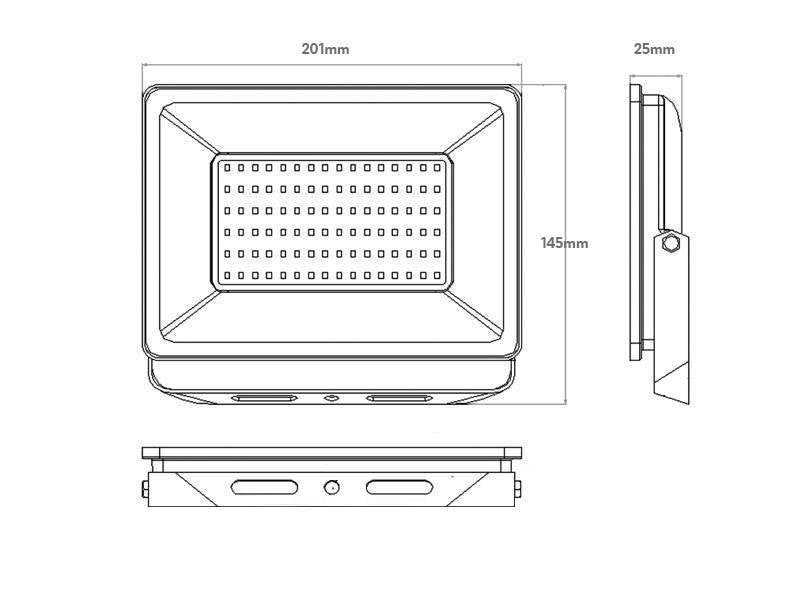 201mm

25mm

145mm