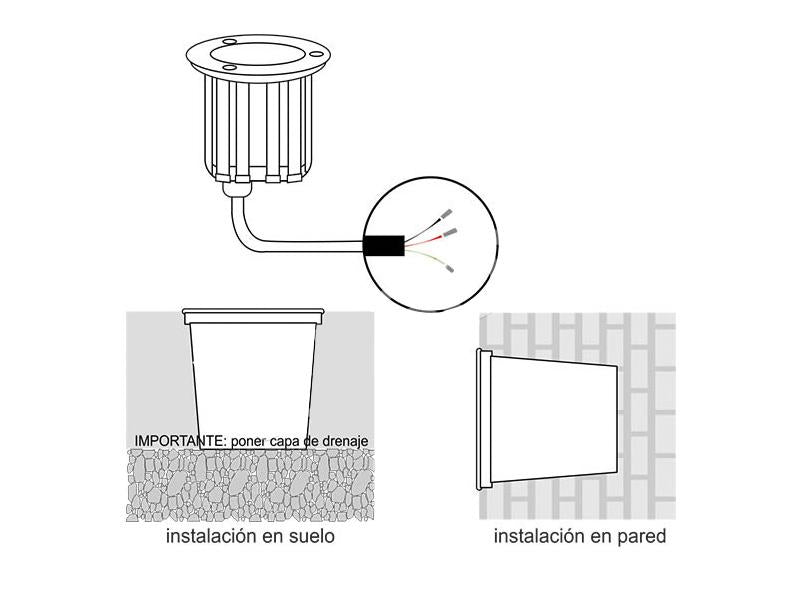 IMPORTANTE: poner capa de drenaje

instalación en suelo

instalación en pared