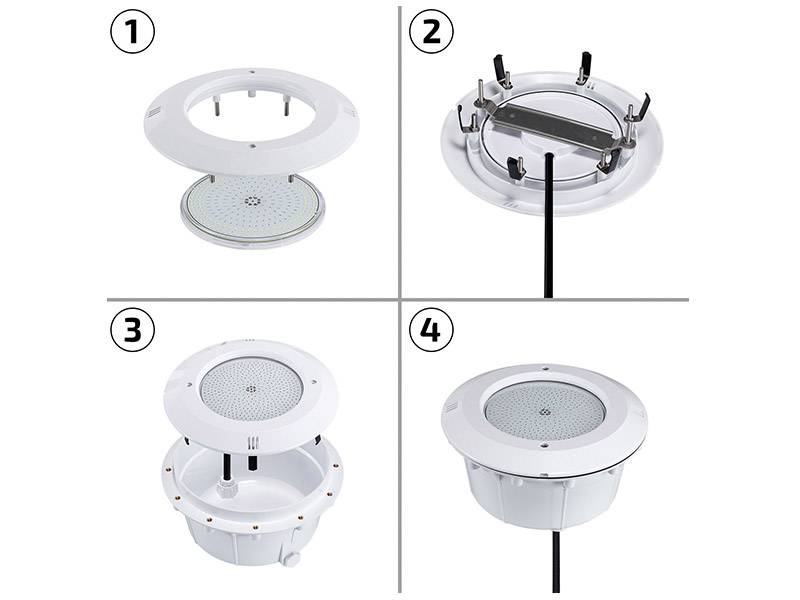 1
2
3
4