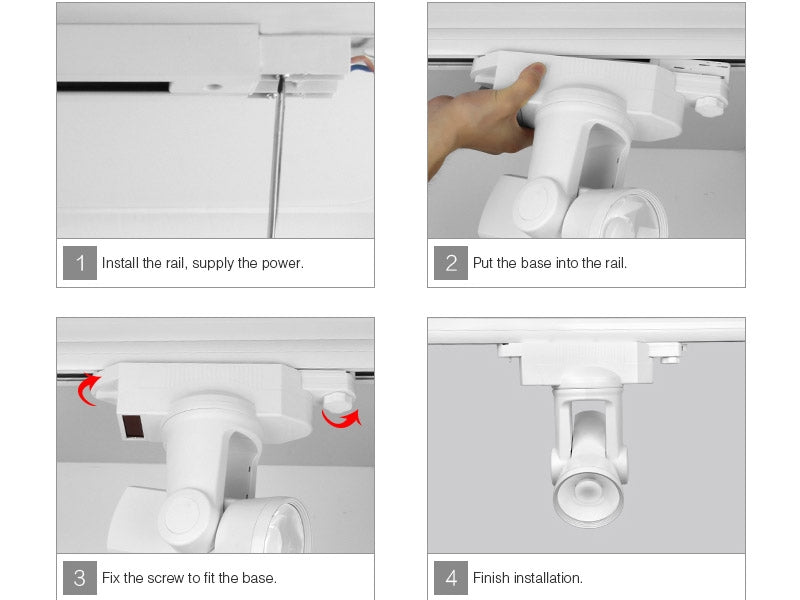 1 Install the rail, supply the power.

2 Put the base into the rail.

3 Fix the screw to fit the base.

4 Finish installation.