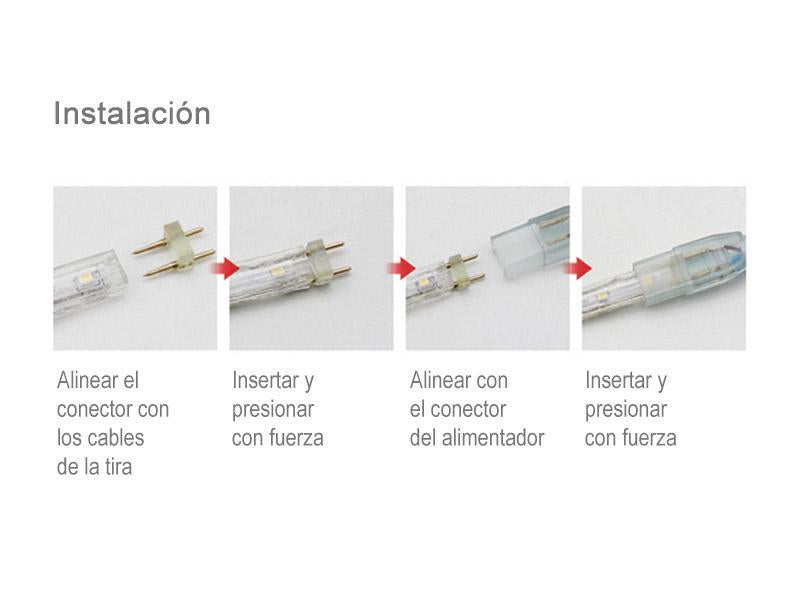 Instalación

Alinear el conector con los cables de la tira

Insertar y presionar con fuerza

Alinear con el conector del alimentador

Insertar y presionar con fuerza