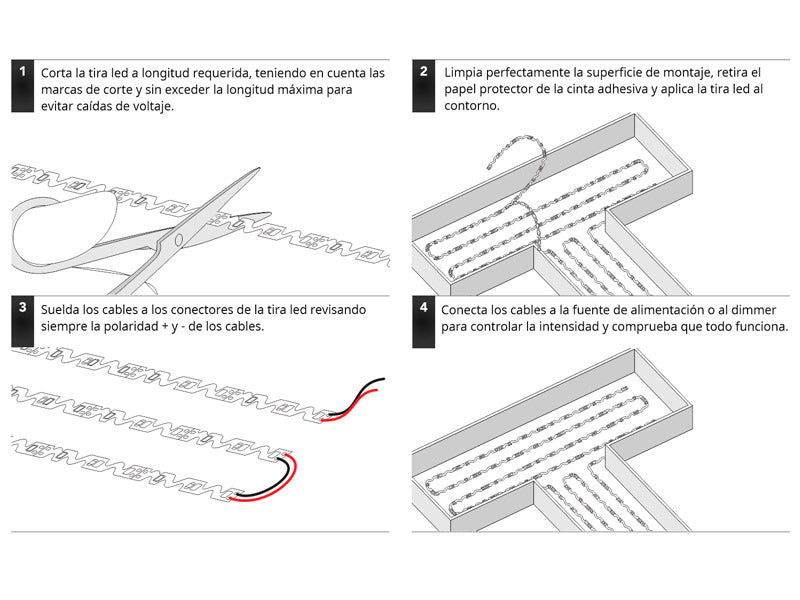 1 Corta la tira led a longitud requerida, teniendo en cuenta las marcas de corte y sin exceder la longitud máxima para evitar caídas de voltaje.

2 Limpia perfectamente la superficie de montaje, retira el papel protector de la cinta adhesiva y aplica la tira led al contorno.

3 Suelda los cables a los conectores de la tira led revisando siempre la polaridad + y - de los cables.

4 Conecta los cables a la fuente de alimentación o al dimmer para controlar la intensidad y comprueba que todo funciona.