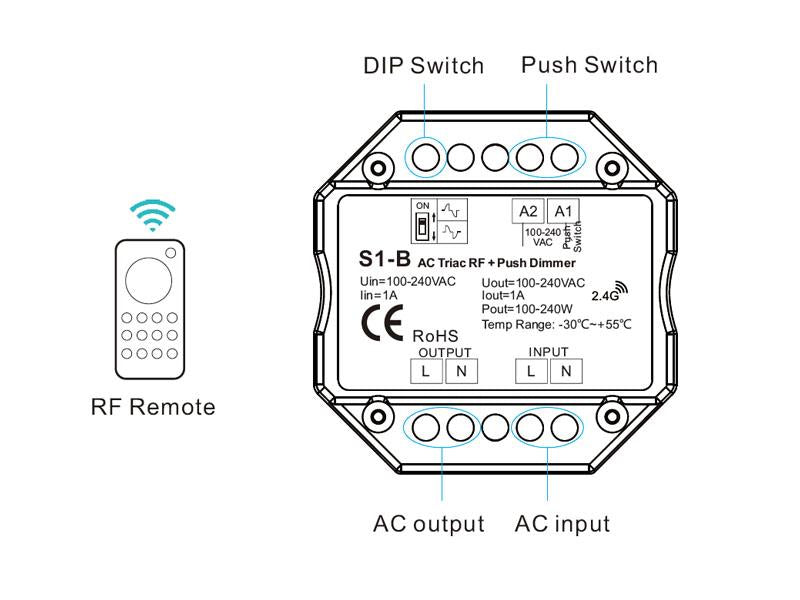 DIP Switch

Push Switch

ON

A2 A1

100-240 VAC

Push Switch

S1-B AC Triac RF + Push Dimmer

Uin=100-240VAC
Iin=1A

Uout=100-240VAC
Iout=1A
Pout=100-240W
Temp Range: -30℃~+55℃

2.4G

CE

RoHS

OUTPUT

L N

INPUT

L N

RF Remote

AC output

AC input