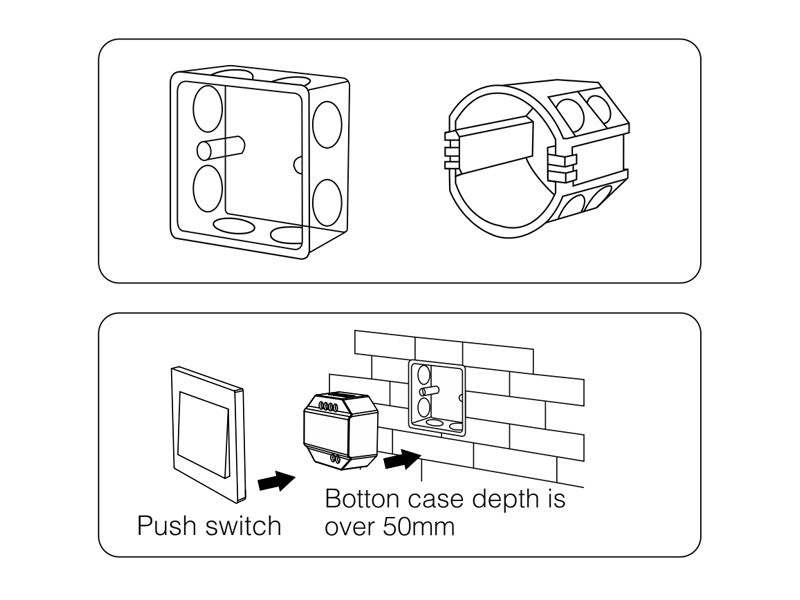 Push switch

Botton case depth is over 50mm