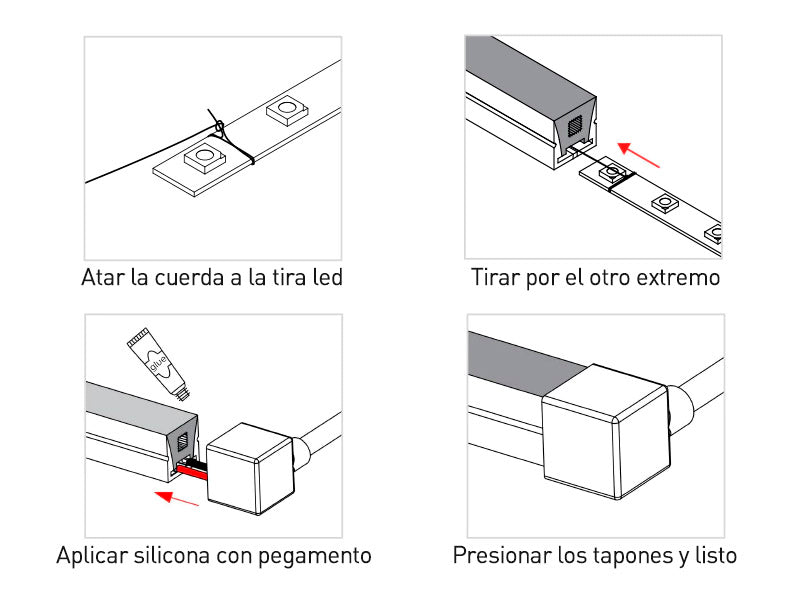 Atar la cuerda a la tira led

Tirar por el otro extremo

glue

Aplicar silicona con pegamento

Presionar los tapones y listo