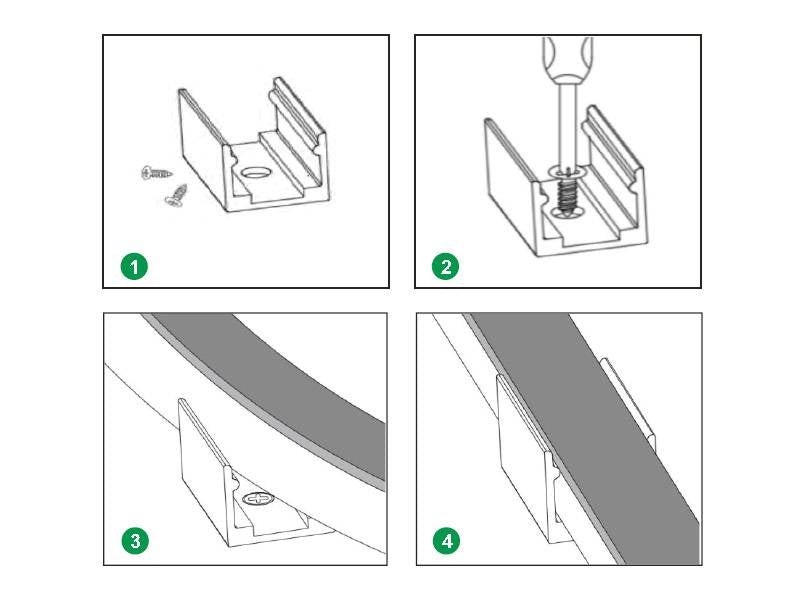 1

2

3

4