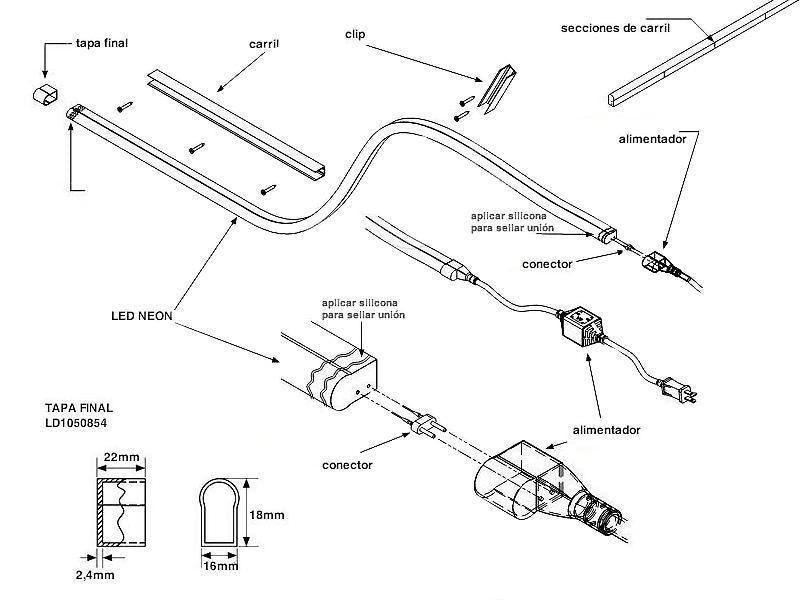 tapa final

carril

clip

secciones de carril

alimentador

aplicar silicona para sellar unión

conector

LED NEON

aplicar silicona para sellar unión

alimentador

conector

TAPA FINAL
LD1050854

22mm

18mm

2,4mm

16mm