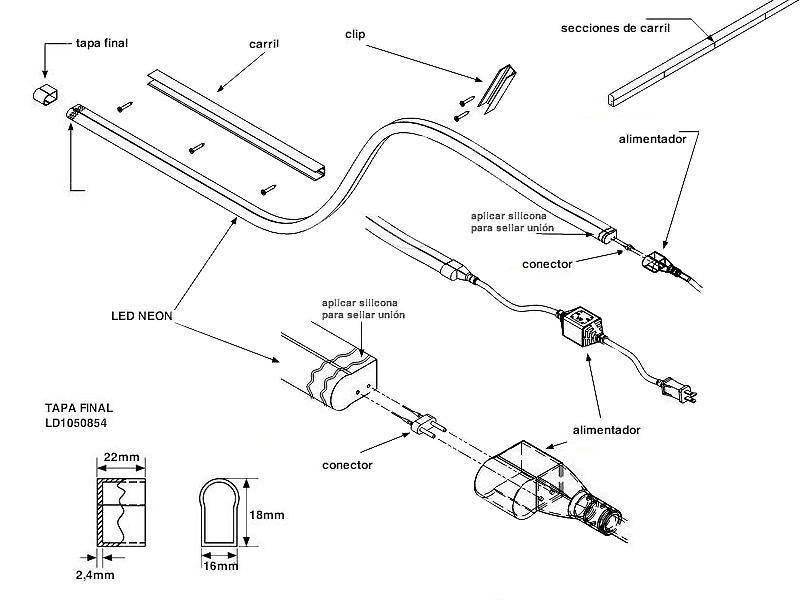 tapa final

carril

clip

secciones de carril

alimentador

aplicar silicona para sellar unión

conector

LED NEON

aplicar silicona para sellar unión

alimentador

conector

TAPA FINAL
LD1050854

22mm

18mm

2,4mm

16mm