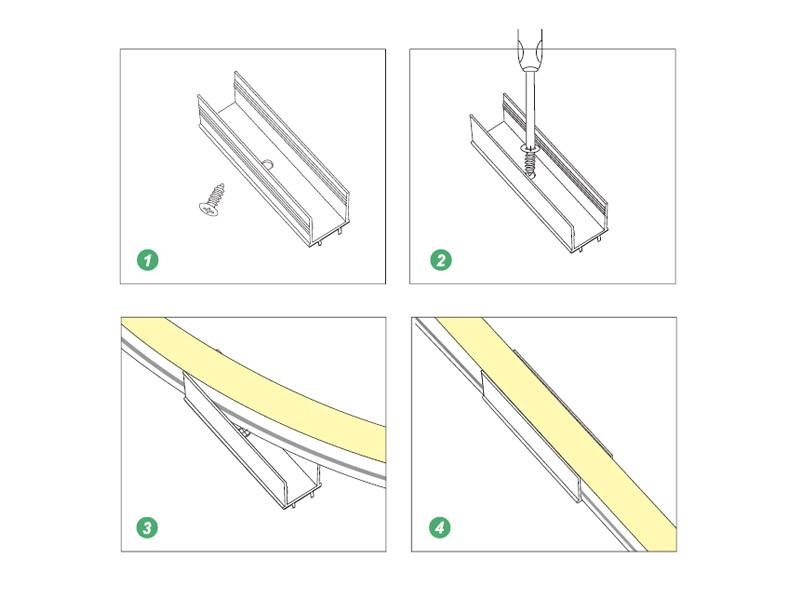 1

2

3

4