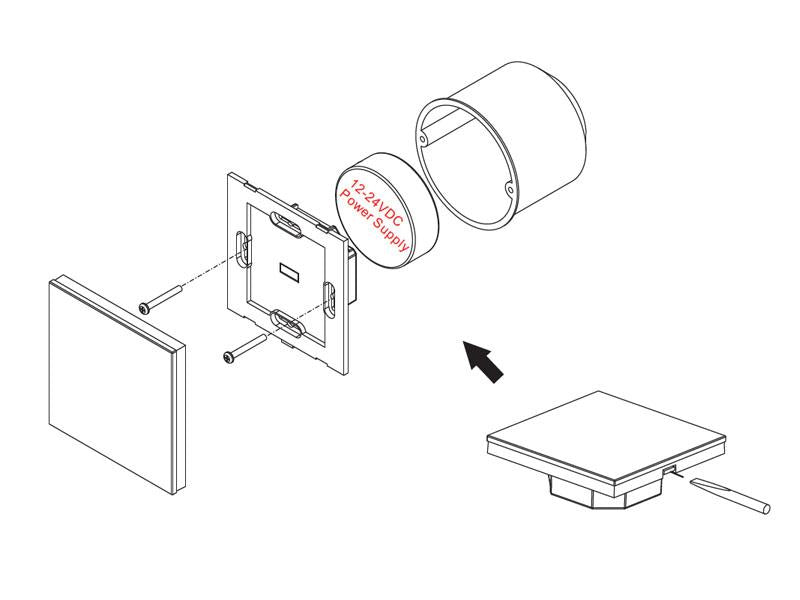 12-24VDC
Power Supply