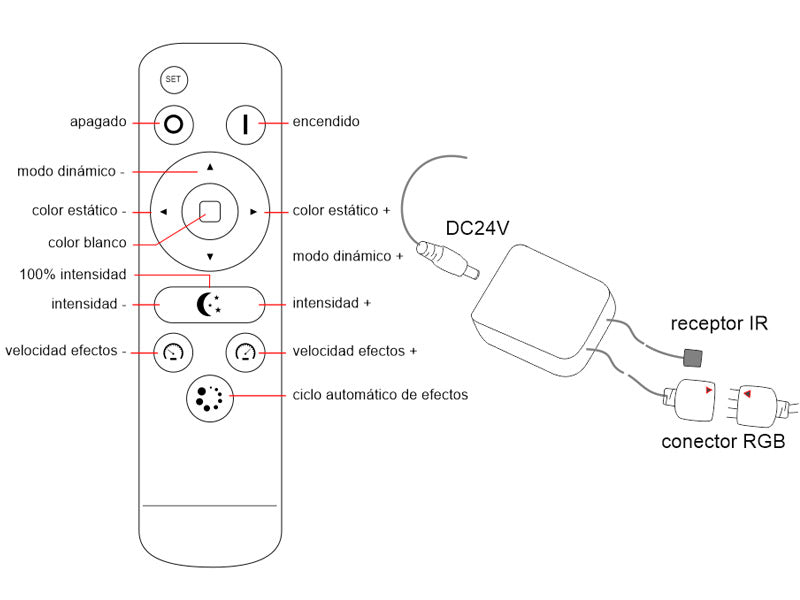 SET

apagado

encendido

modo dinámico -

color estático -

color estático +

color blanco

modo dinámico +

100% intensidad

intensidad -

intensidad +

velocidad efectos -

velocidad efectos +

ciclo automático de efectos

DC24V

receptor IR

conector RGB