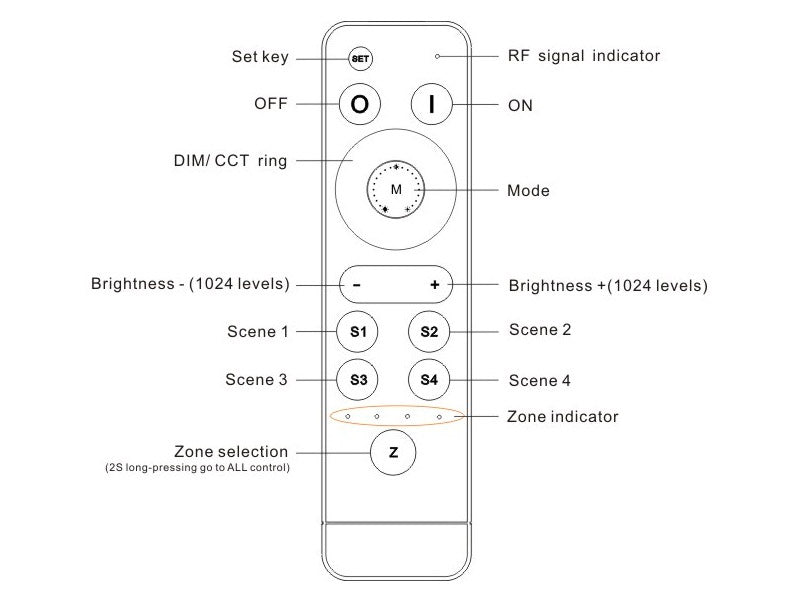 Set key
SET
RF signal indicator
OFF
O
I
ON
DIM/ CCT ring
M
Mode
Brightness - (1024 levels)
-
+
Brightness +(1024 levels)
Scene 1
S1
S2
Scene 2
Scene 3
S3
S4
Scene 4
Zone indicator
Zone selection
(2S long-pressing go to ALL control)
Z