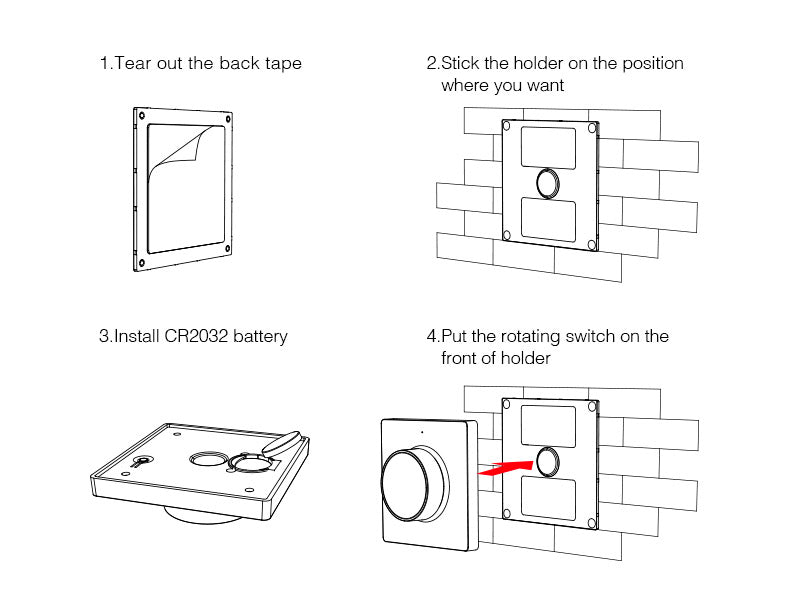 1.Tear out the back tape

2.Stick the holder on the position where you want

3.Install CR2032 battery

4.Put the rotating switch on the front of holder