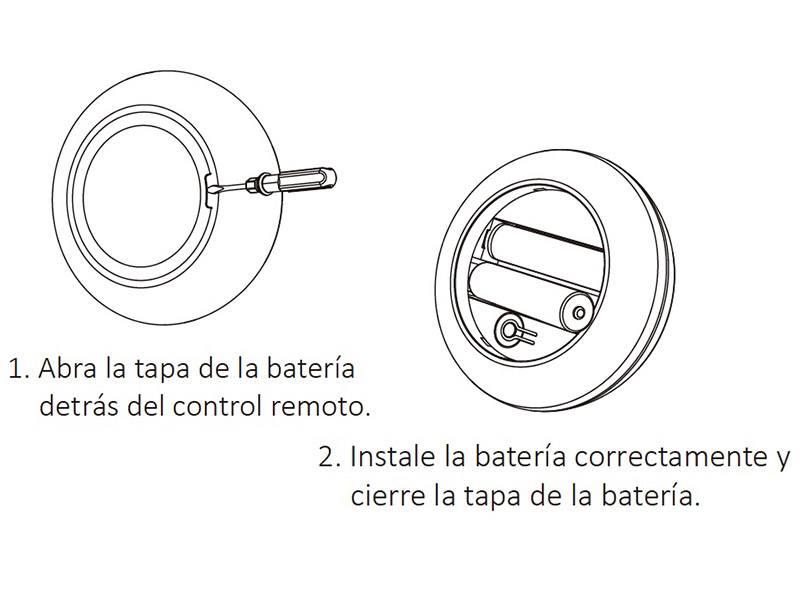 1. Abra la tapa de la batería detrás del control remoto.

2. Instale la batería correctamente y cierre la tapa de la batería.