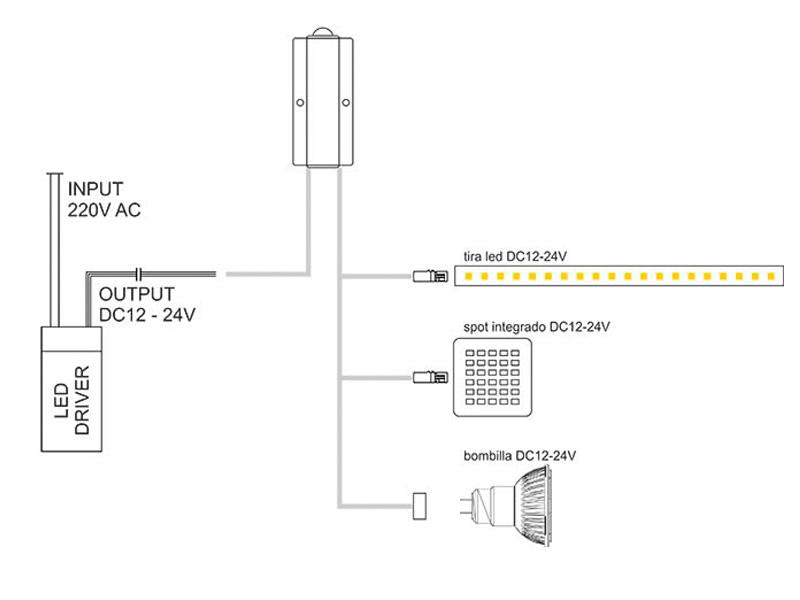 INPUT
220V AC

OUTPUT
DC12 - 24V

LED
DRIVER

tira led DC12-24V

spot integrado DC12-24V

bombilla DC12-24V