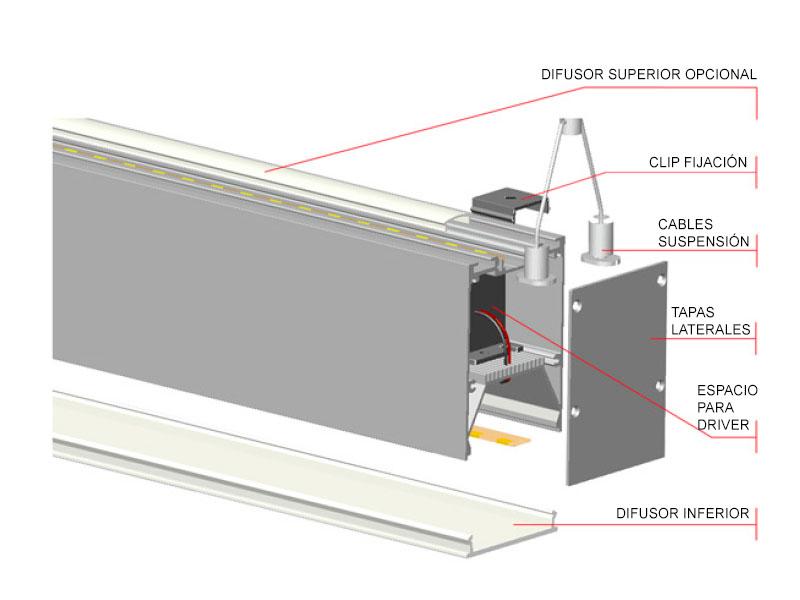 DIFUSOR SUPERIOR OPCIONAL

CLIP FIJACIÓN

CABLES SUSPENSIÓN

TAPAS LATERALES

ESPACIO PARA DRIVER

DIFUSOR INFERIOR