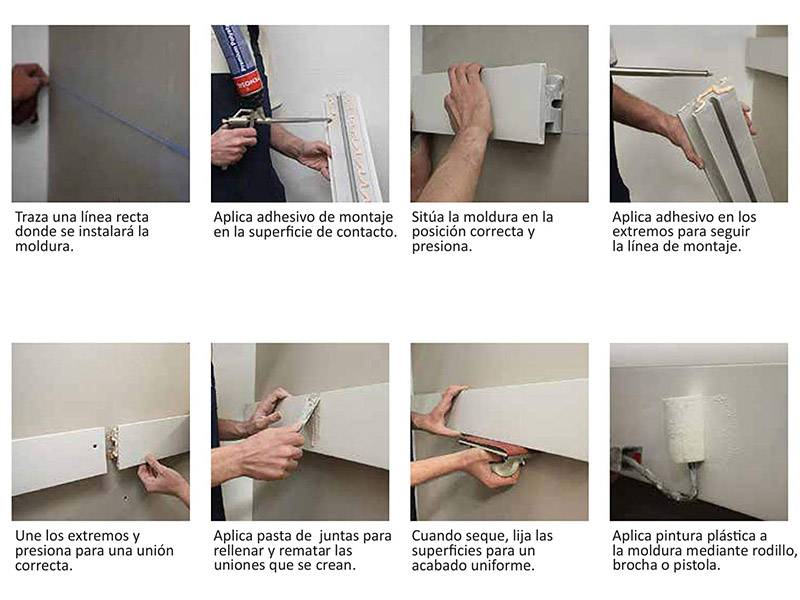 Traza una línea recta donde se instalará la moldura.

Aplica adhesivo de montaje en la superficie de contacto.

Sitúa la moldura en la posición correcta y presiona.

Aplica adhesivo en los extremos para seguir la línea de montaje.

Une los extremos y presiona para una unión correcta.

Aplica pasta de juntas para rellenar y rematar las uniones que se crean.

Cuando seque, lija las superficies para un acabado uniforme.

Aplica pintura plástica a la moldura mediante rodillo, brocha o pistola.