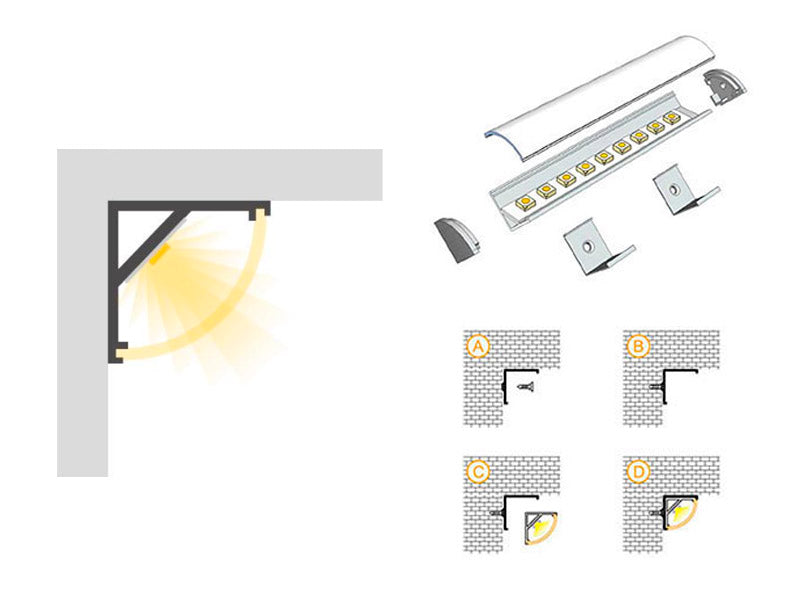 A

B

C

D