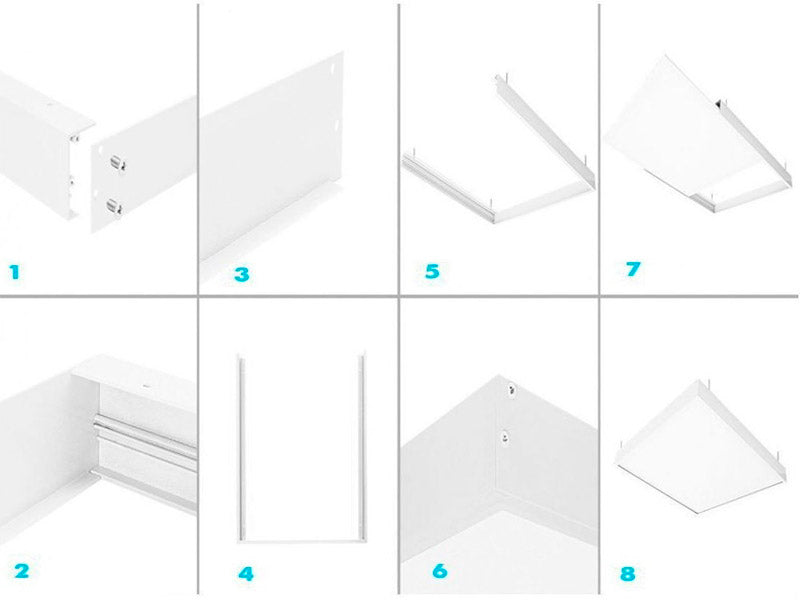 1

3

5

7

2

4

6

8