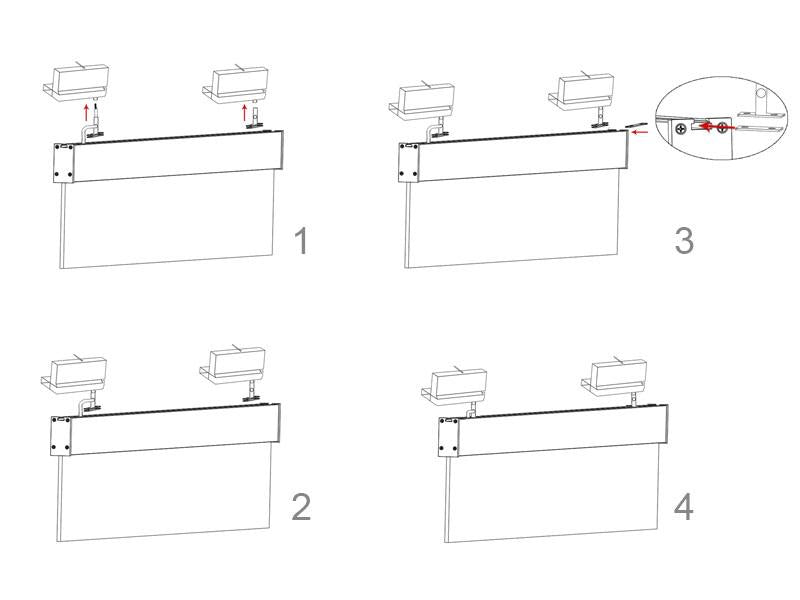 1

3

2

4