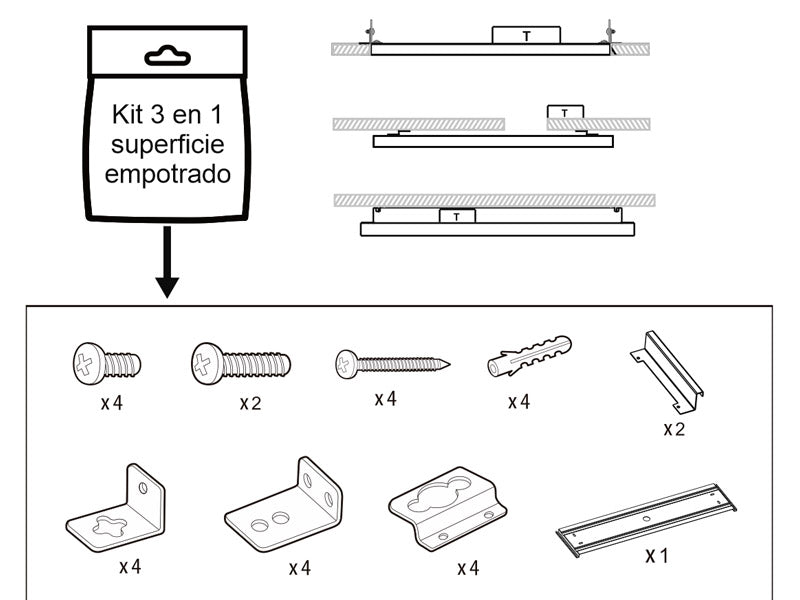 Kit 3 en 1 superficie empotrado

T

T

T

x4

x2

x4

x4

x2

x4

x4

x4

x1