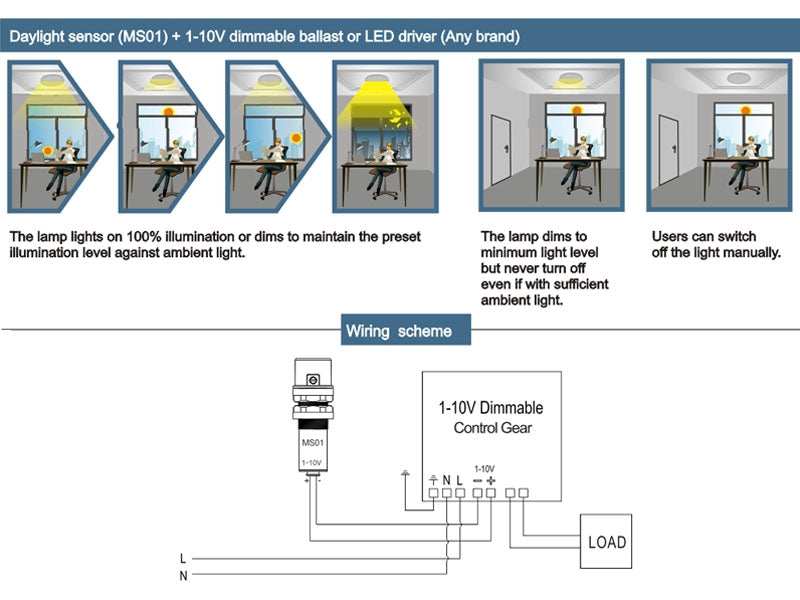 Daylight sensor (MS01) + 1-10V dimmable ballast or LED driver (Any brand)

The lamp lights on 100% illumination or dims to maintain the preset illumination level against ambient light.

The lamp dims to minimum light level but never turn off even if with sufficient ambient light.

Users can switch off the light manually.

Wiring scheme

MS01
1-10V
+ -

1-10V Dimmable
Control Gear

N L
1-10V
− +

LOAD

L
N