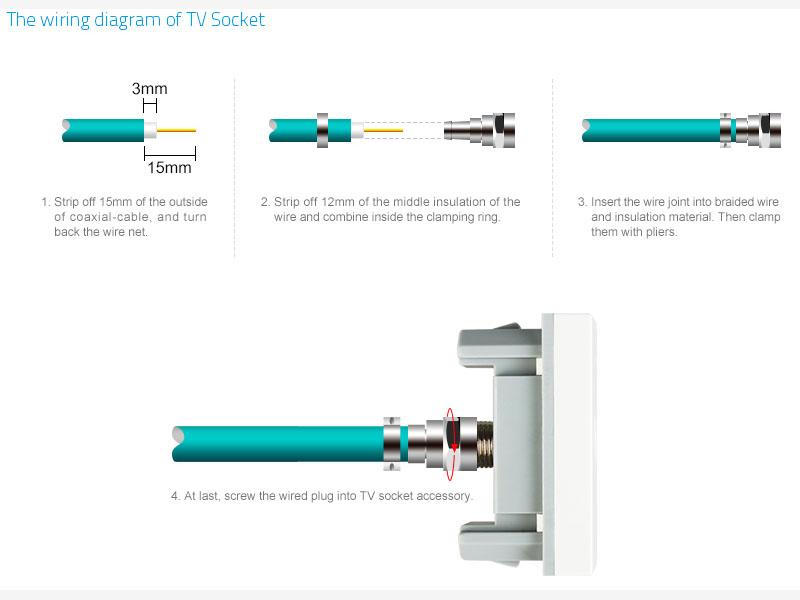 The wiring diagram of TV Socket

3mm

15mm

1. Strip off 15mm of the outside of coaxial-cable, and turn back the wire net.

2. Strip off 12mm of the middle insulation of the wire and combine inside the clamping ring.

3. Insert the wire joint into braided wire and insulation material. Then clamp them with pliers.

4. At last, screw the wired plug into TV socket accessory.