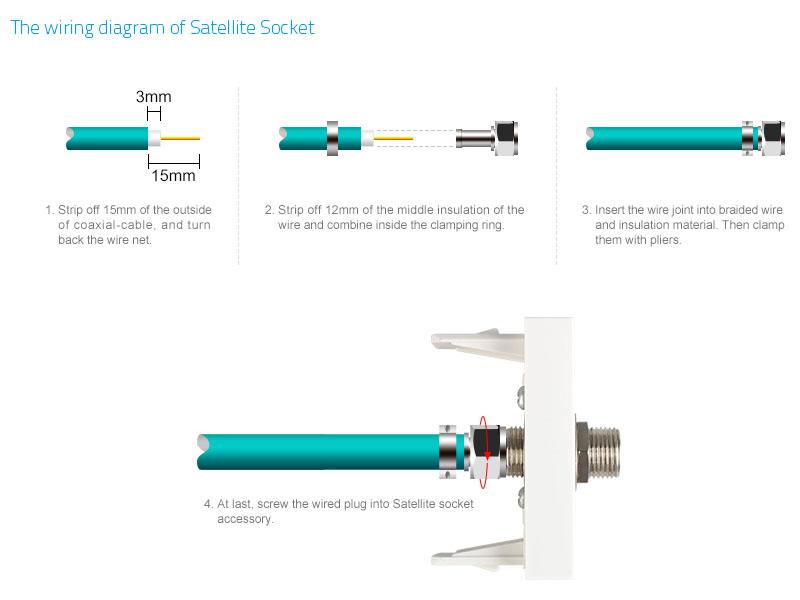 The wiring diagram of Satellite Socket

3mm

15mm

1. Strip off 15mm of the outside of coaxial-cable, and turn back the wire net.

2. Strip off 12mm of the middle insulation of the wire and combine inside the clamping ring.

3. Insert the wire joint into braided wire and insulation material. Then clamp them with pliers.

4. At last, screw the wired plug into Satellite socket accessory.