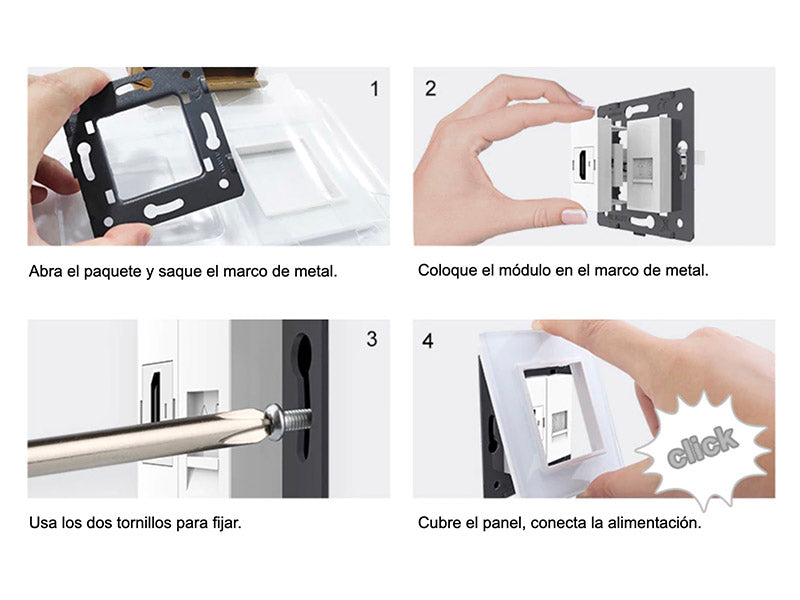 1

Abra el paquete y saque el marco de metal.

2

Coloque el módulo en el marco de metal.

3

Usa los dos tornillos para fijar.

4

click

Cubre el panel, conecta la alimentación.