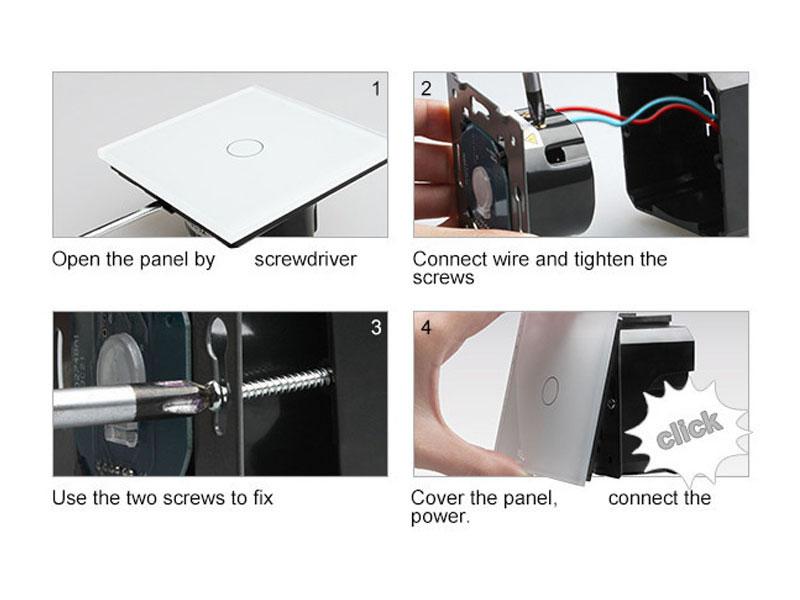 1

Open the panel by screwdriver

2

Connect wire and tighten the screws

3

Use the two screws to fix

4

click

Cover the panel, connect the power.